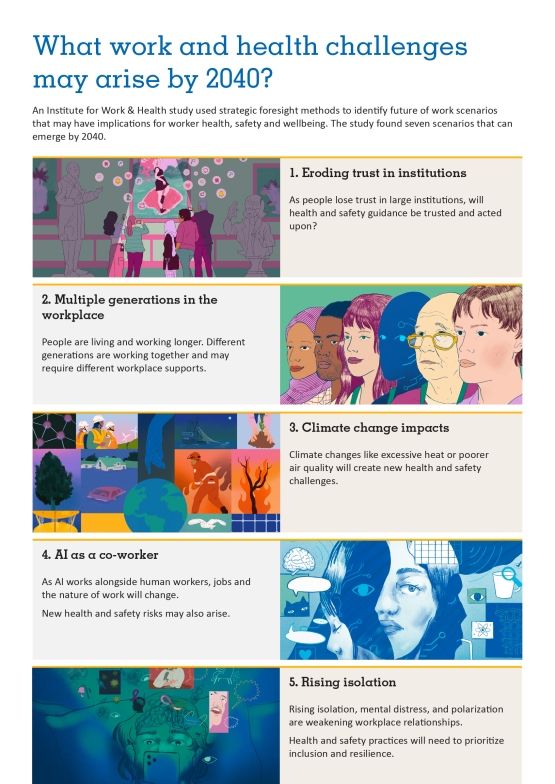 What work and health challenges may arise by 2040?

An Institute for Work & Health study used strategic foresight methods to identify future of work scenarios that may have implications for worker health, safety and wellbeing. The study found seven scenarios that can emerge by 2040.

1. Eroding trust in institutions

As people lose trust in large institutions, will health and safety guidance be trusted and acted upon?

2. Multiple generations in the workplace

People are living and working longer. Different generations are working together and may require different workplace supports.

3. Climate change impacts

Climate changes like excessive heat or poorer air quality will create new health and safety challenges.

4. AI as a co-worker

As AI works alongside human workers, jobs and the nature of work will change.

New health and safety risks may also arise.

5. Rising isolation

Rising isolation, mental distress, and polarization are weakening workplace relationships.

Health and safety practices will need to prioritize inclusion and resilience.